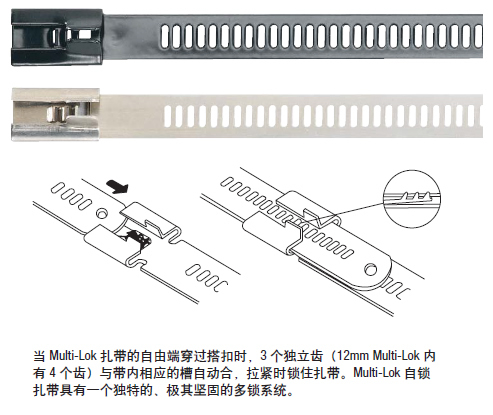 当 Multi-Lok 扎带的自由端穿过搭扣时，3 个独立齿（12mm Multi-Lok 内有 4 个齿）与带内相应的槽自动合，拉紧时锁住扎带。Multi-Lok 自锁扎带具有一个独特的、极其坚固的多锁系统。