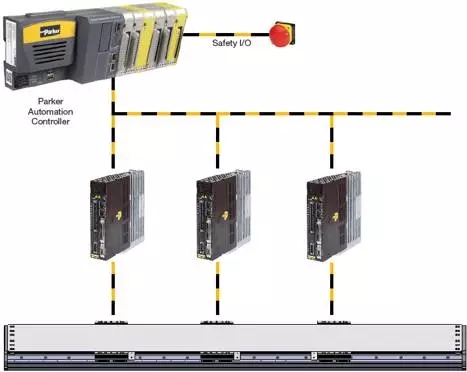 Parker

Safety I/O

Parker Automation Controller