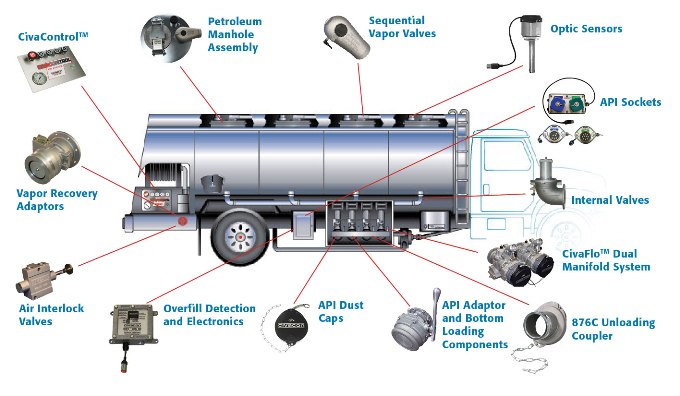 CivaControl™

Petroleum Manhole Assembly

Sequential Vapor Valves

Optic Sensors

API Sockets

Vapor Recovery Adaptors

Internal Valves

CivaFlo™ Dual Manifold System

Air Interlock Valves

Overfill Detection and Electronics

API Dust Caps

API Adaptor and Bottom Loading Components

876C Unloading Coupler