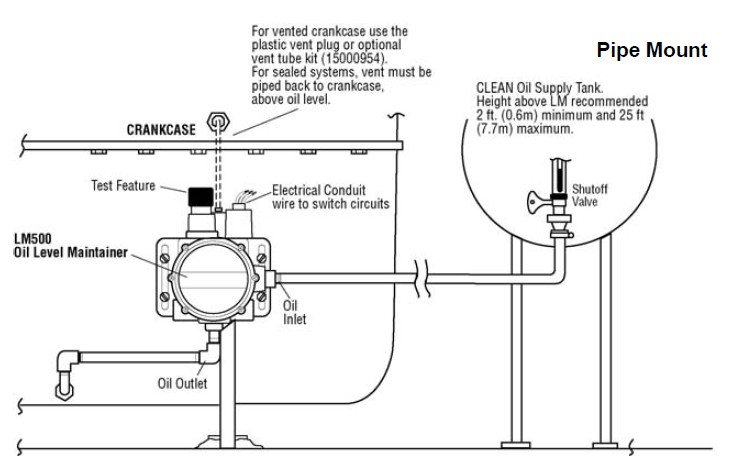 For vented crankcase use the plastic vent plug or optional vent tube kit (15000954).
For sealed systems, vent must be piped back to crankcase, above oil level.

Pipe Mount

CLEAN Oil Supply Tank. Height above LM recommended 2 ft. (0.6m) minimum and 25 ft (7.7m) maximum.

CRANKCASE

Test Feature

Electrical Conduit wire to switch circuits

Shutoff Valve

LM500
Oil Level Maintainer

Oil Inlet

Oil Outlet