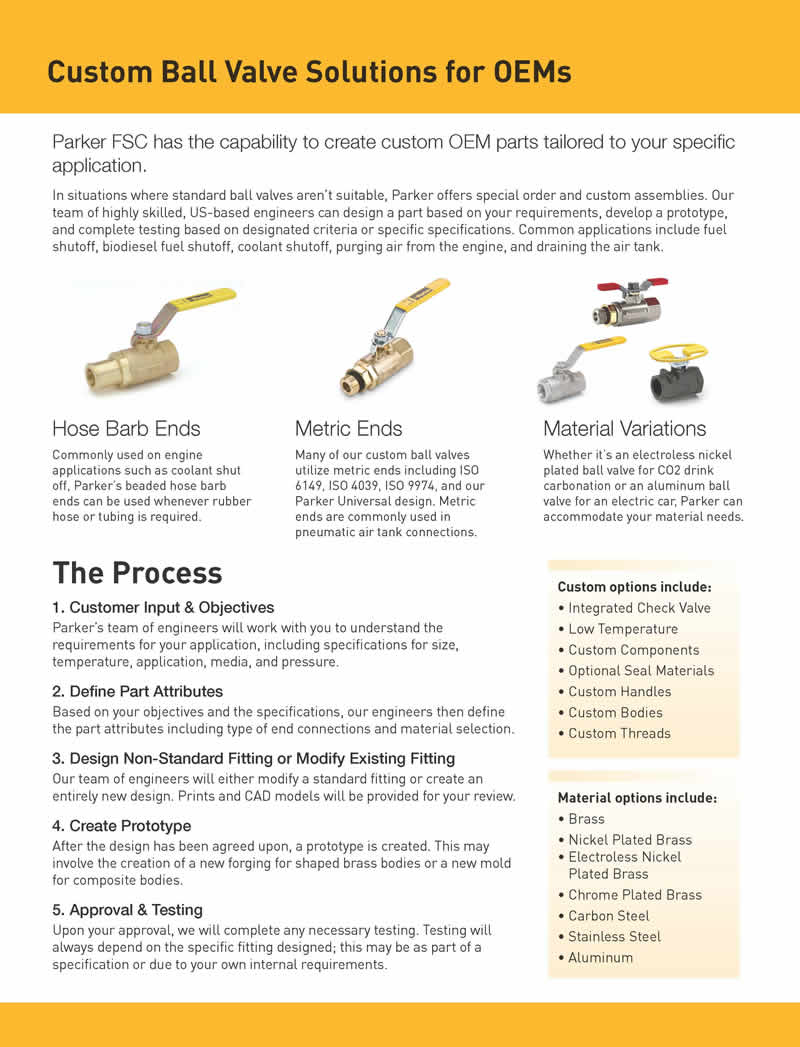 Custom Ball Valve Solutions for OEMs

Parker FSC has the capability to create custom OEM parts tailored to your specific application.

In situations where standard ball valves aren't suitable, Parker offers special order and custom assemblies. Our team of highly skilled, US-based engineers can design a part based on your requirements, develop a prototype, and complete testing based on designated criteria or specific specifications. Common applications include fuel shutoff, biodiesel fuel shutoff, coolant shutoff, purging air from the engine, and draining the air tank.

Hose Barb Ends

Commonly used on engine applications such as coolant shut off, Parker's beaded hose barb ends can be used whenever rubber hose or tubing is required.

Metric Ends

Many of our custom ball valves utilize metric ends including ISO 6149, ISO 4039, ISO 9974, and our Parker Universal design. Metric ends are commonly used in pneumatic air tank connections.

Material Variations

Whether it's an electroless nickel plated ball valve for CO2 drink carbonation or an aluminum ball valve for an electric car, Parker can accommodate your material needs.

The Process

1. Customer Input & Objectives

Parker's team of engineers will work with you to understand the requirements for your application, including specifications for size, temperature, application, media, and pressure.

2. Define Part Attributes

Based on your objectives and the specifications, our engineers then define the part attributes including type of end connections and material selection.

3. Design Non-Standard Fitting or Modify Existing Fitting

Our team of engineers will either modify a standard fitting or create an entirely new design. Prints and CAD models will be provided for your review.

4. Create Prototype

After the design has been agreed upon, a prototype is created. This may involve the creation of a new forging for shaped brass bodies or a new mold for composite bodies.

5. Approval & Testing

Upon your approval, we will complete any necessary testing. Testing will always depend on the specific fitting designed; this may be as part of a specification or due to your own internal requirements.

Custom options include:
• Integrated Check Valve
• Low Temperature
• Custom Components
• Optional Seal Materials
• Custom Handles
• Custom Bodies
• Custom Threads

Material options include:
• Brass
• Nickel Plated Brass
• Electroless Nickel Plated Brass
• Chrome Plated Brass
• Carbon Steel
• Stainless Steel
• Aluminum