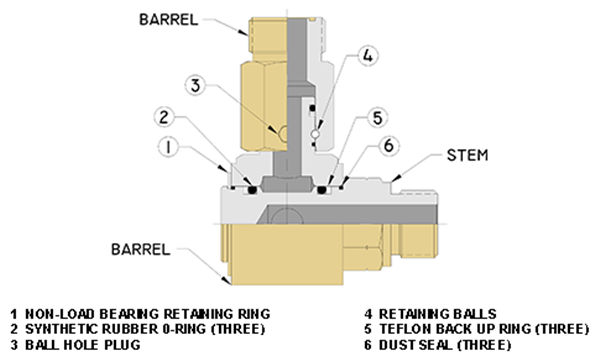 BARREL

4

3

2

5

1

6

STEM

BARREL

1 NON-LOAD BEARING RETAINING RING
2 SYNTHETIC RUBBER 0-RING (THREE)
3 BALL HOLE PLUG

4 RETAINING BALLS
5 TEFLON BACK UP RING (THREE)
6 DUST SEAL (THREE)