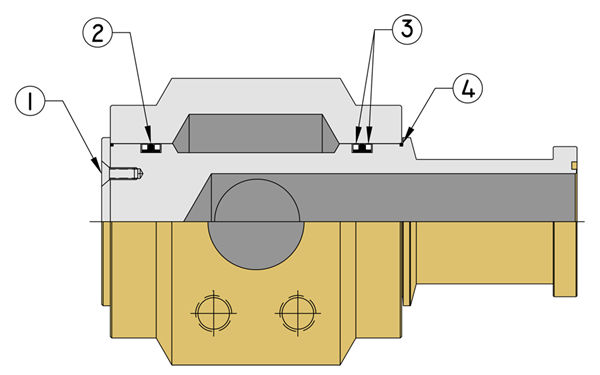 2
3
1
4