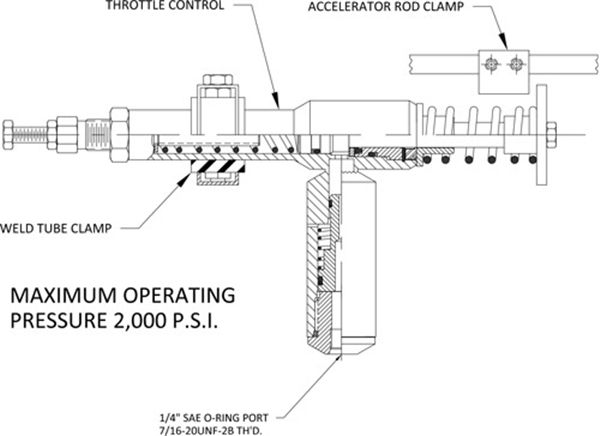 THROTTLE CONTROL

ACCELERATOR ROD CLAMP

WELD TUBE CLAMP

MAXIMUM OPERATING PRESSURE 2,000 P.S.I.

1/4" SAE O-RING PORT
7/16-20UNF-2B TH'D.