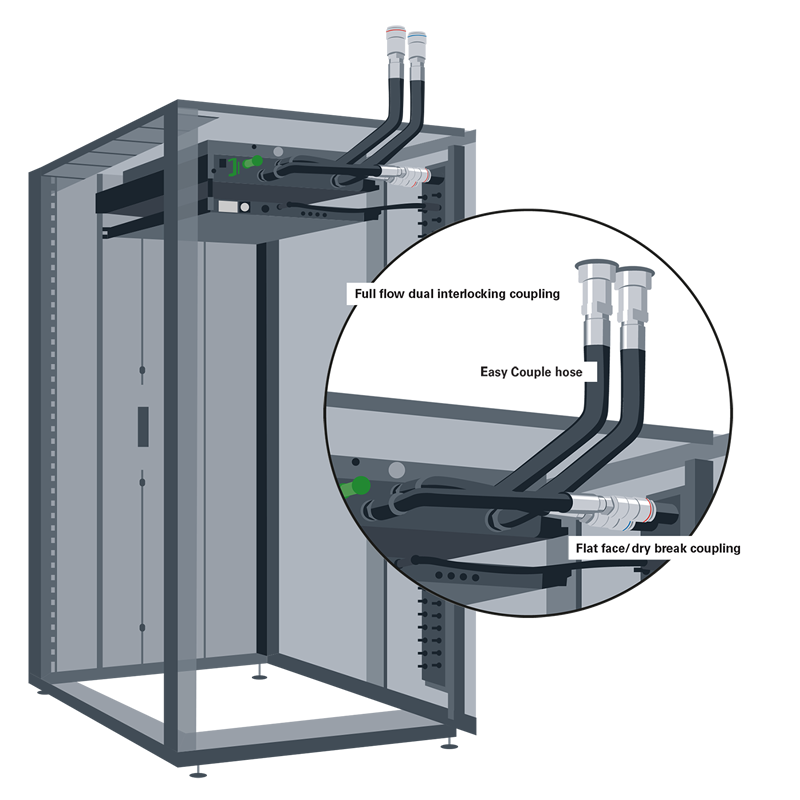 Full flow dual interlocking coupling

Easy Couple hose

Flat face/ dry break coupling