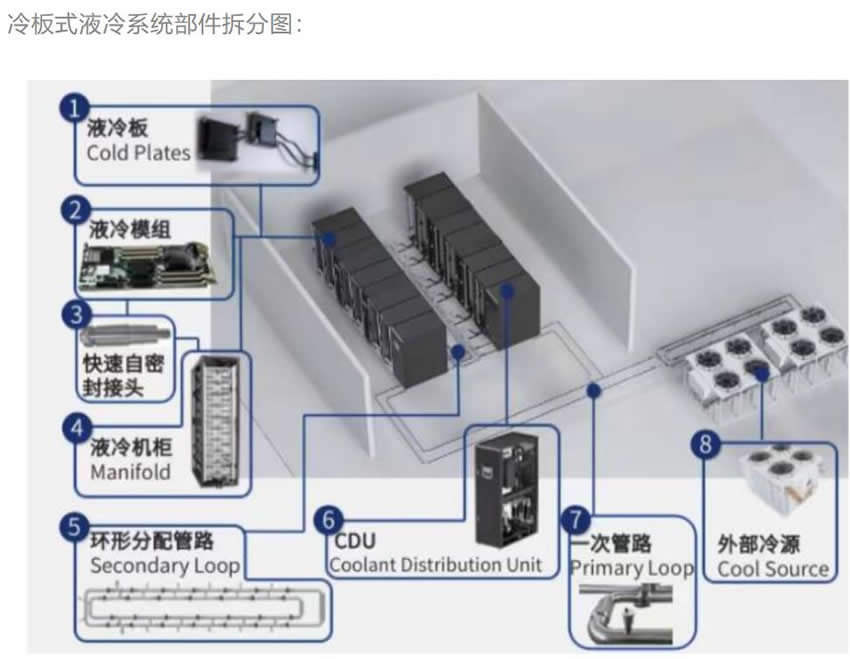 冷板式液冷系统部件拆分图：

1
液冷板
Cold Plates

2
液冷模组

3
快速自密封接头

4
液冷机柜
Manifold

5
环形分配管路
Secondary Loop

6
CDU
Coolant Distribution Unit

7
一次管路
Primary Loop

8
外部冷源
Cool Source