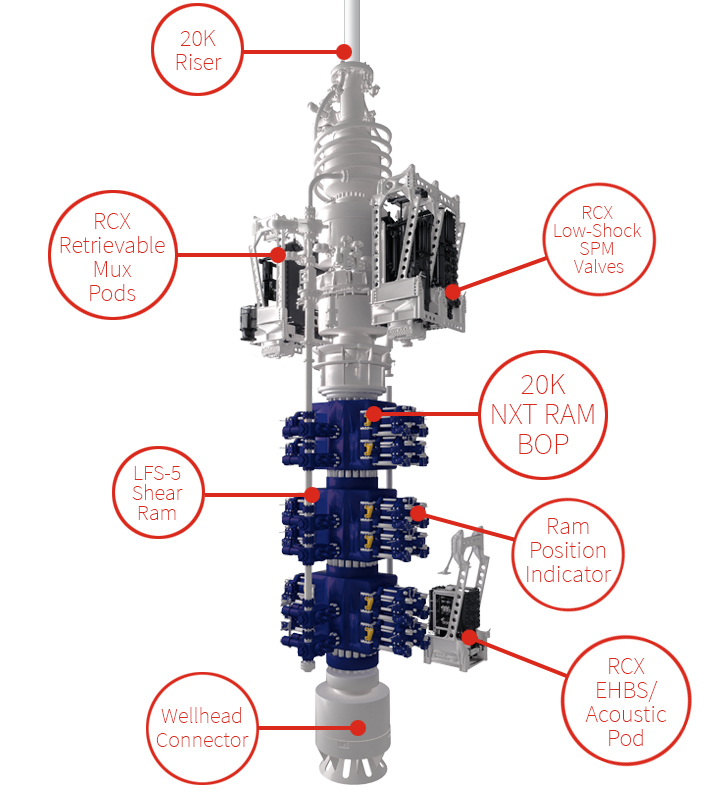 20K Riser

RCX Retrievable Mux Pods

RCX Low-Shock SPM Valves

20K NXT RAM BOP

LFS-5 Shear Ram

Ram Position Indicator

RCX EHBS/ Acoustic Pod

Wellhead Connector